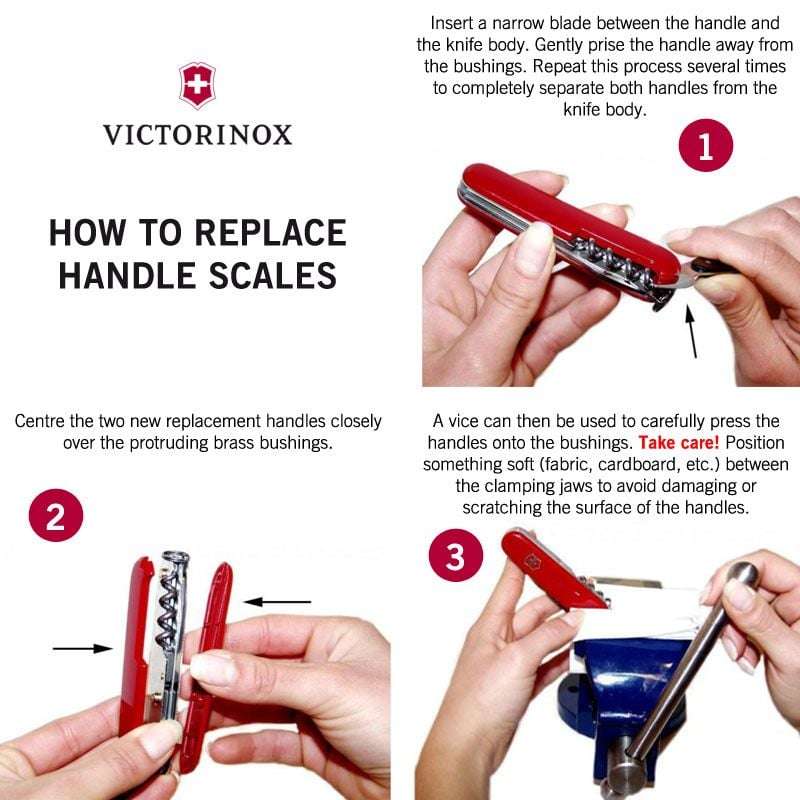 VICTORINOX

HOW TO REPLACE HANDLE SCALES

Insert a narrow blade between the handle and the knife body. Gently prise the handle away from the bushings. Repeat this process several times to completely separate both handles from the knife body.

1

Centre the two new replacement handles closely over the protruding brass bushings.

2

A vice can then be used to carefully press the handles onto the bushings. Take care! Position something soft (fabric, cardboard, etc.) between the clamping jaws to avoid damaging or scratching the surface of the handles.

3