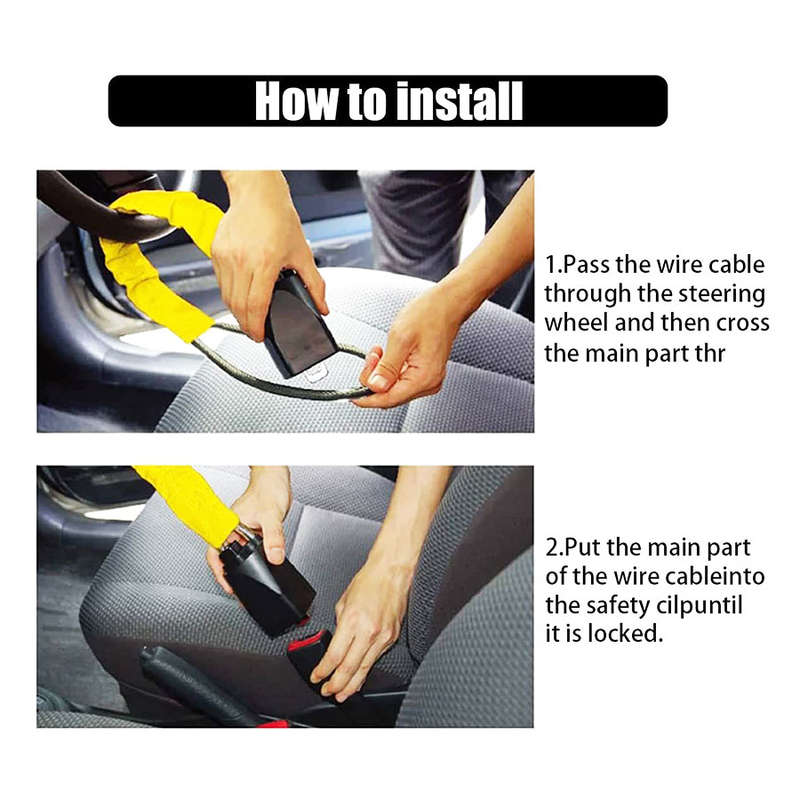 How to install

1.Pass the wire cable through the steering wheel and then cross the main part thr

2.Put the main part of the wire cableinto the safety cilpuntil it is locked.