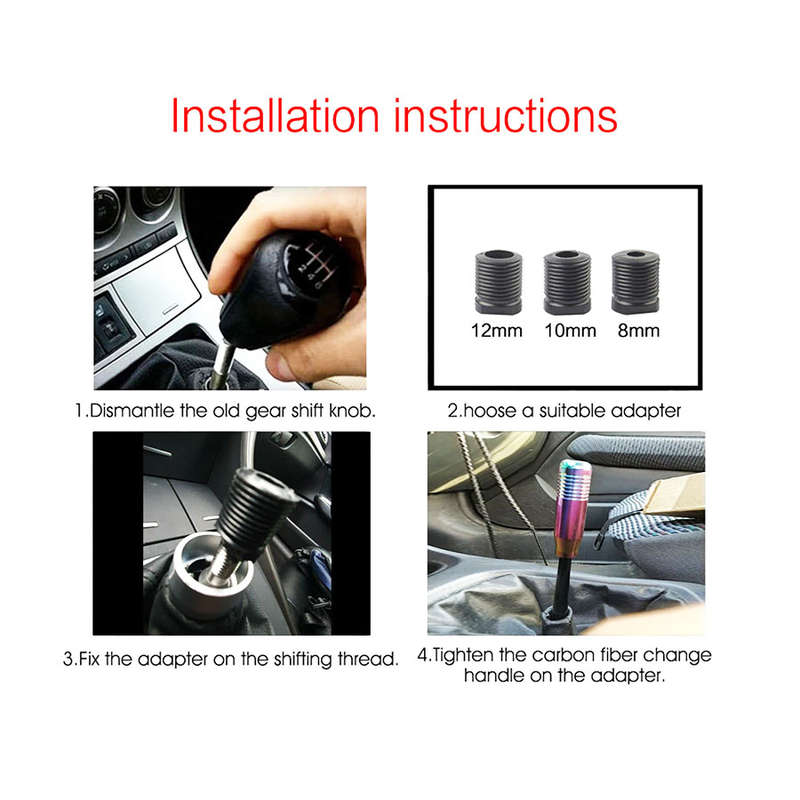 Installation instructions

1.Dismantle the old gear shift knob.

12mm 10mm 8mm

2.hoose a suitable adapter

3.Fix the adapter on the shifting thread.

4.Tighten the carbon fiber change handle on the adapter.