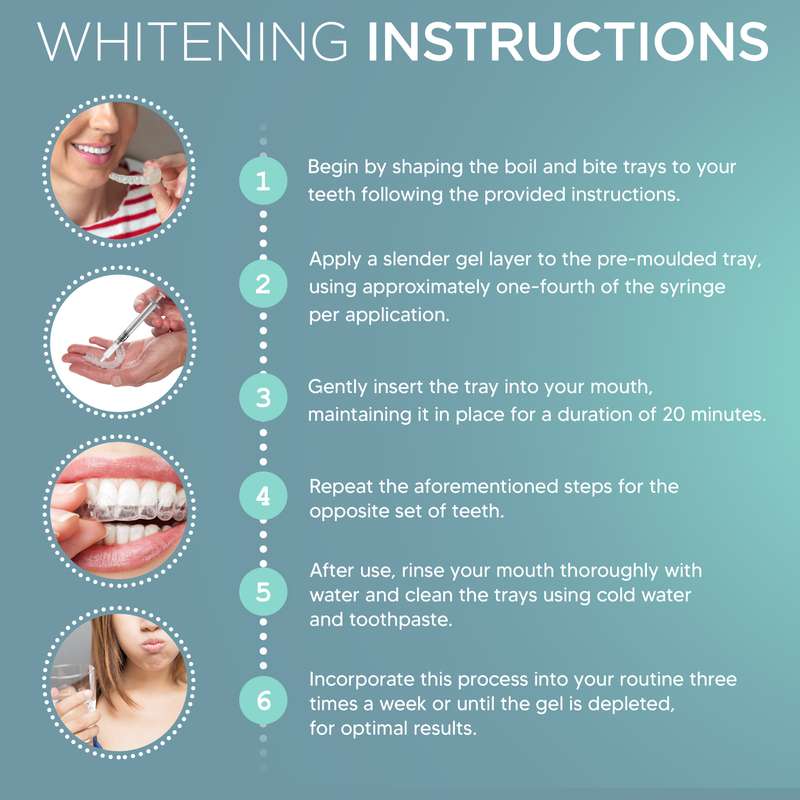 WHITENING INSTRUCTIONS

1 Begin by shaping the boil and bite trays to your teeth following the provided instructions.

2 Apply a slender gel layer to the pre-moulded tray, using approximately one-fourth of the syringe per application.

3 Gently insert the tray into your mouth, maintaining it in place for a duration of 20 minutes.

4 Repeat the aforementioned steps for the opposite set of teeth.

5 After use, rinse your mouth thoroughly with water and clean the trays using cold water and toothpaste.

6 Incorporate this process into your routine three times a week or until the gel is depleted, for optimal results.