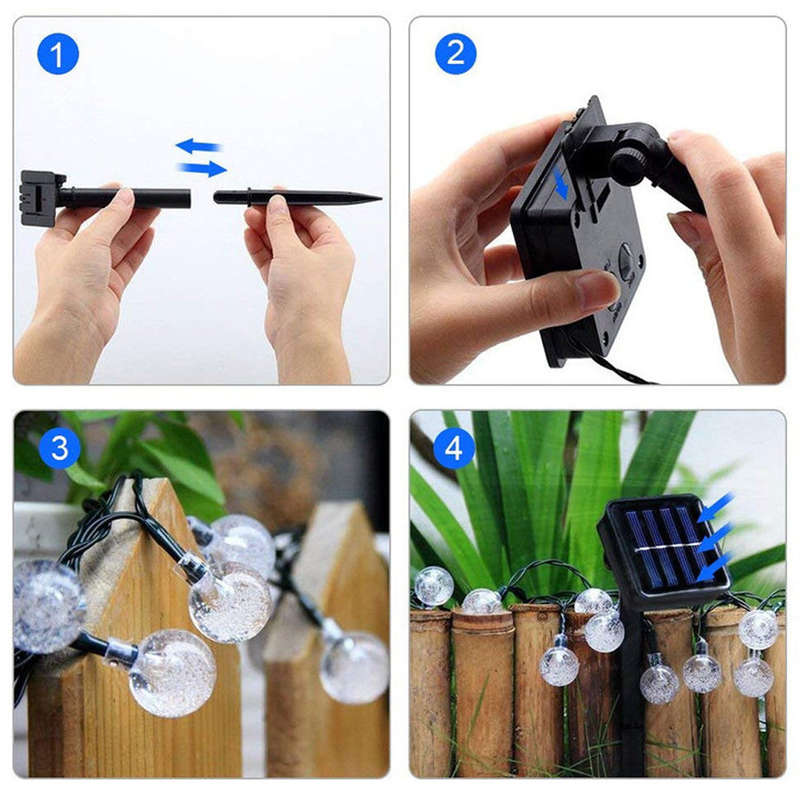 1

2

3

4