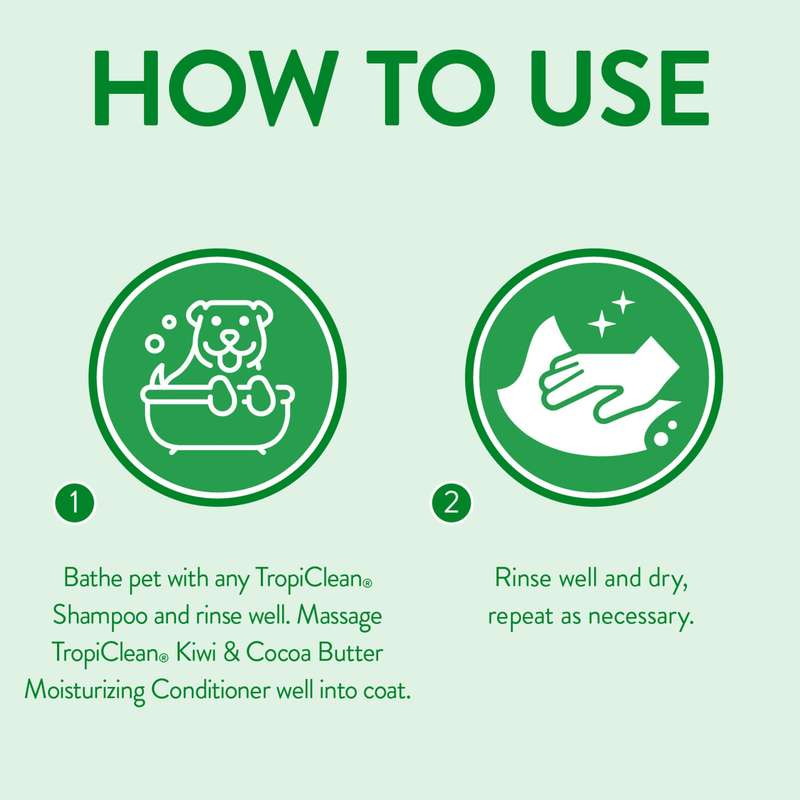 HOW TO USE

1

Bathe pet with any TropiClean® Shampoo and rinse well. Massage TropiClean® Kiwi & Cocoa Butter Moisturizing Conditioner well into coat.

2

Rinse well and dry, repeat as necessary.