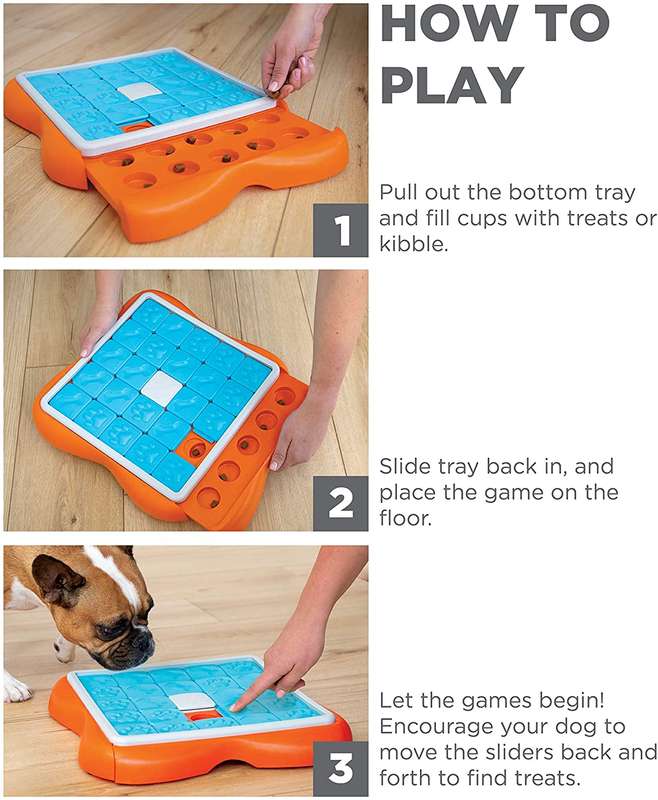 HOW TO PLAY

1

Pull out the bottom tray and fill cups with treats or kibble.

2

Slide tray back in, and place the game on the floor.

3

Let the games begin! Encourage your dog to move the sliders back and forth to find treats.