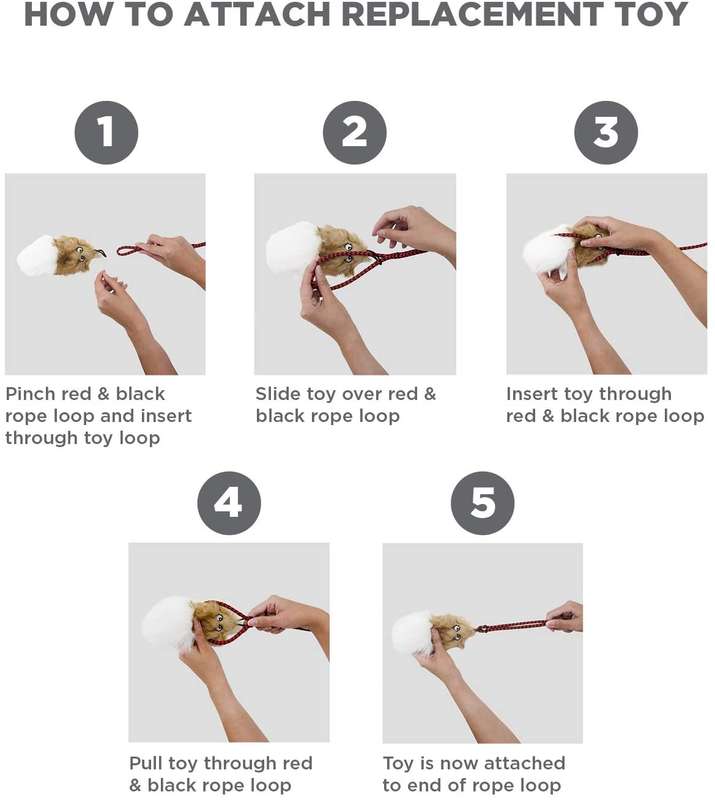 HOW TO ATTACH REPLACEMENT TOY

1

Pinch red & black rope loop and insert through toy loop

2

Slide toy over red & black rope loop

3

Insert toy through red & black rope loop

4

Pull toy through red & black rope loop

5

Toy is now attached to end of rope loop