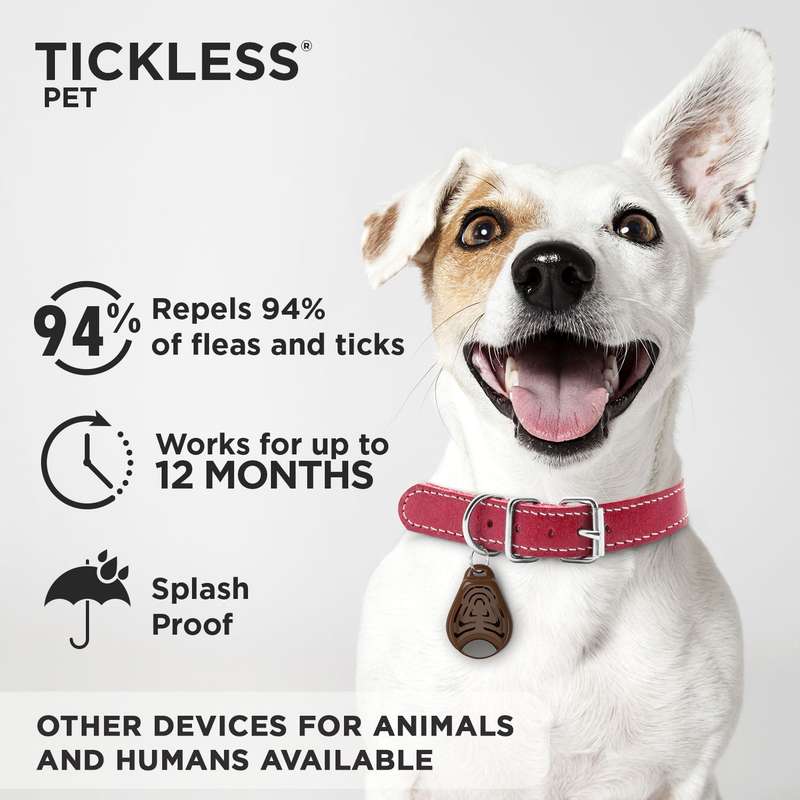 TICKLESS®
PET

94%

Repels 94% of fleas and ticks

Works for up to 12 MONTHS

Splash Proof

OTHER DEVICES FOR ANIMALS AND HUMANS AVAILABLE