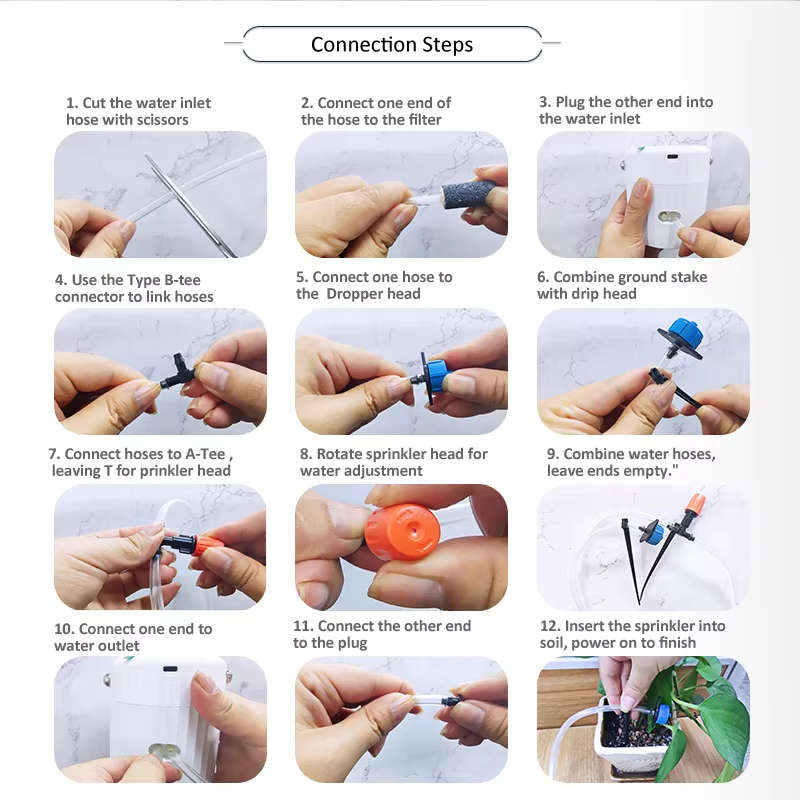 Connection Steps

1. Cut the water inlet hose with scissors

2. Connect one end of the hose to the filter

3. Plug the other end into the water inlet

4. Use the Type B-tee connector to link hoses

5. Connect one hose to the  Dropper head

6. Combine ground stake with drip head

7. Connect hoses to A-Tee , leaving T for prinkler head

8. Rotate sprinkler head for water adjustment

9. Combine water hoses, leave ends empty."

10. Connect one end to water outlet

11. Connect the other end to the plug

12. Insert the sprinkler into soil, power on to finish