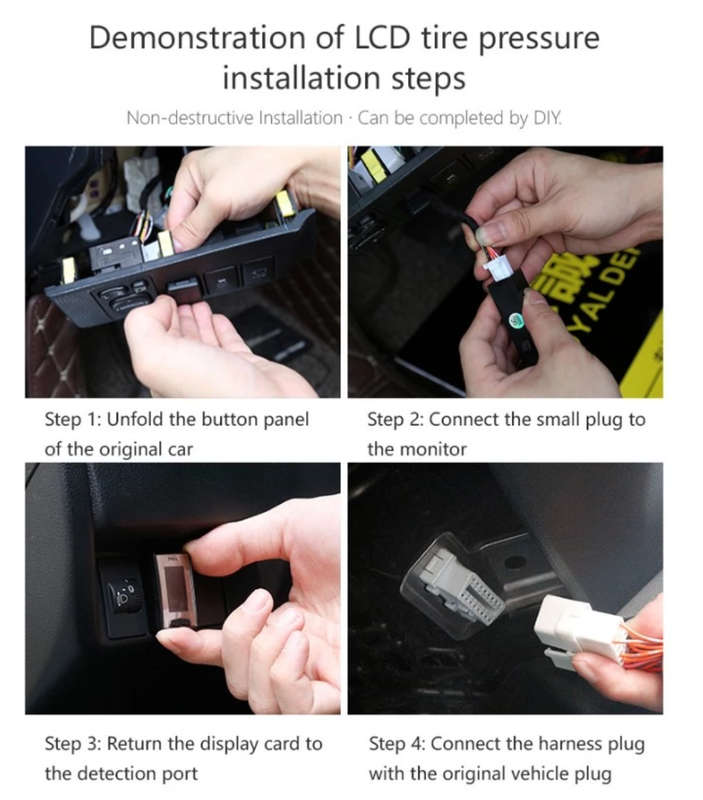 Demonstration of LCD tire pressure installation steps

Non-destructive Installation · Can be completed by DIY.

YALDE

Step 1: Unfold the button panel of the original car

Step 2: Connect the small plug to the monitor

Step 3: Return the display card to the detection port

Step 4: Connect the harness plug with the original vehicle plug