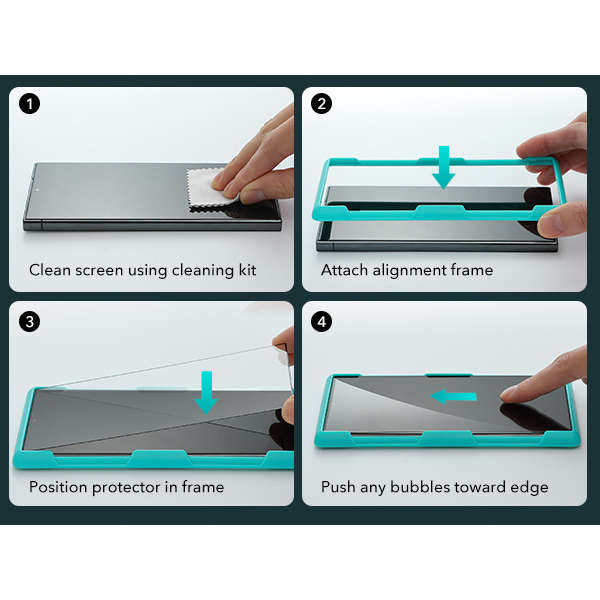 1
Clean screen using cleaning kit

2
Attach alignment frame

3
Position protector in frame

4
Push any bubbles toward edge