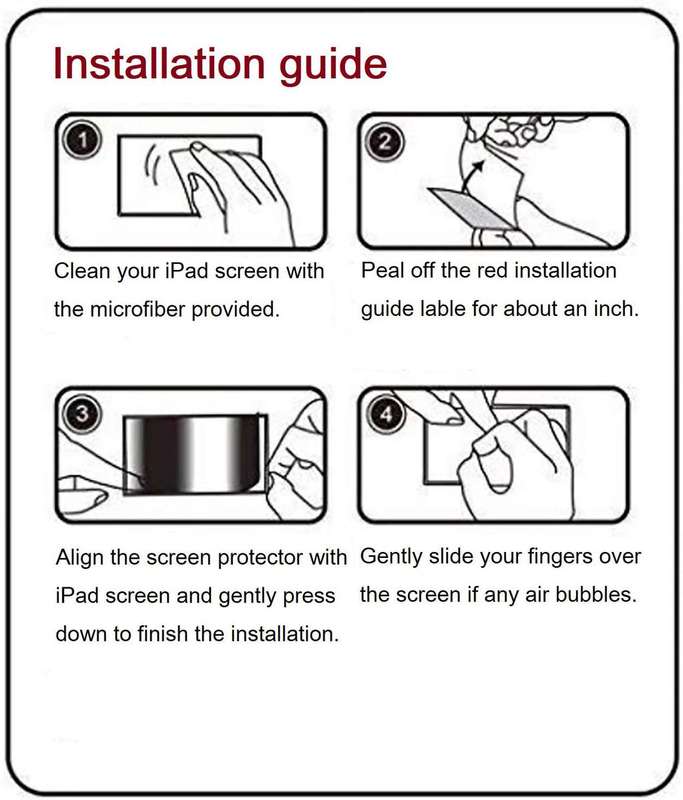 Installation guide

1

Clean your iPad screen with the microfiber provided.

2

Peal off the red installation guide lable for about an inch.

3

Align the screen protector with iPad screen and gently press down to finish the installation.

4

Gently slide your fingers over the screen if any air bubbles.