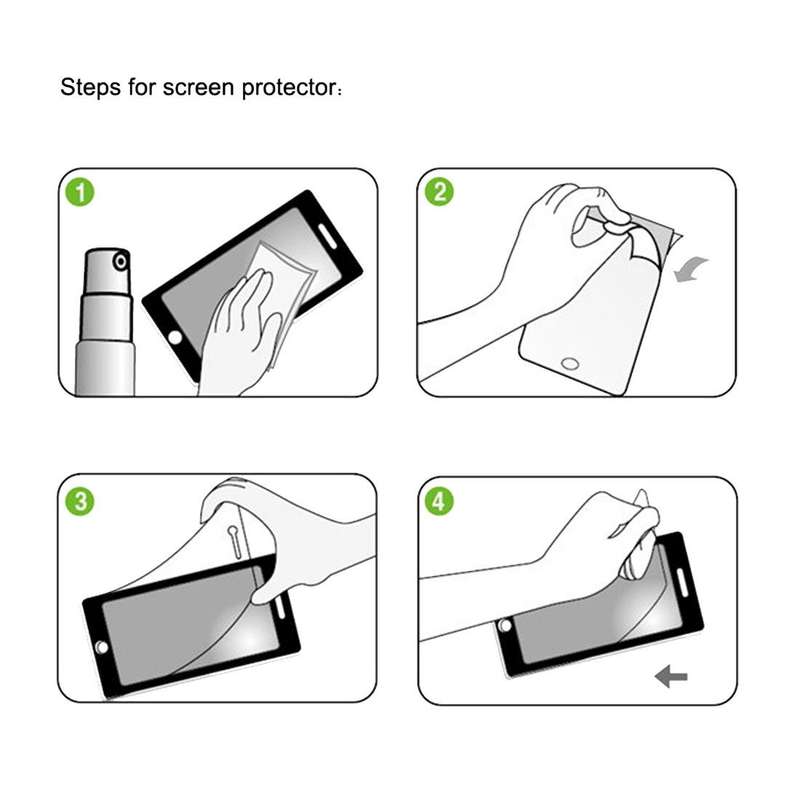 Steps for screen protector:

1

2

3

4