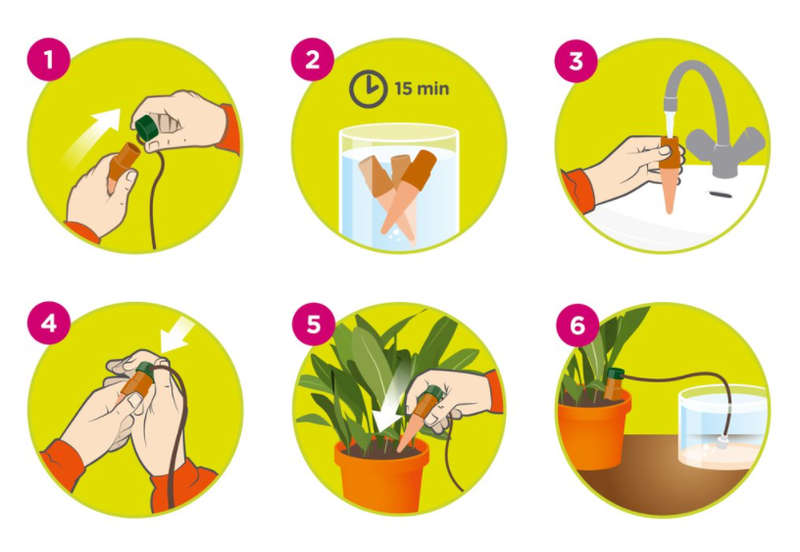 1

2

15 min

3

4

5

6