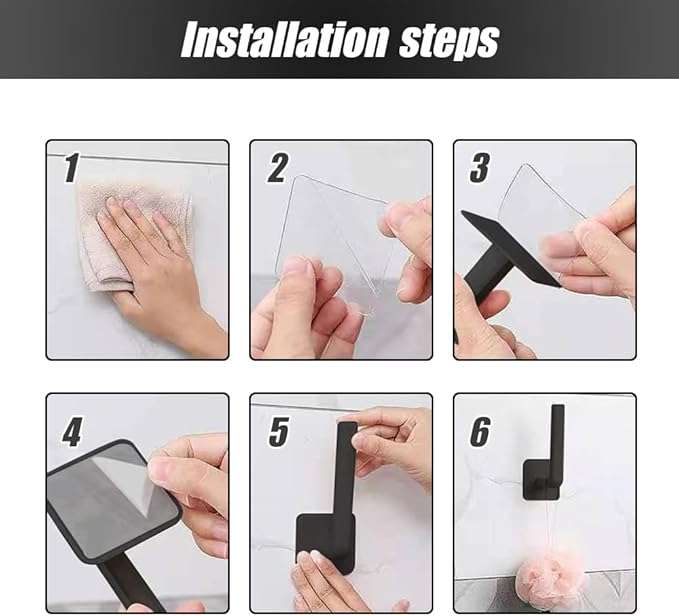 Installation steps

1

2

3

4

5

6