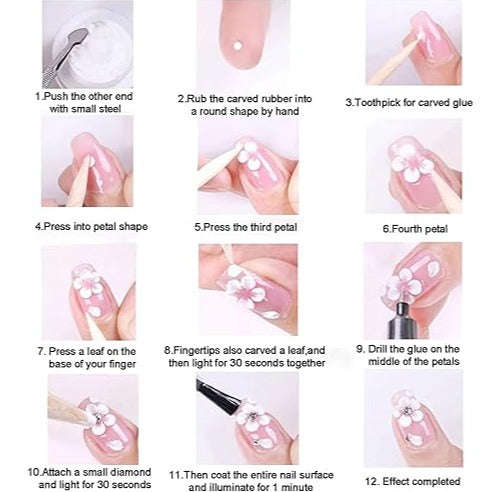 1.Push the other end with small steel

2.Rub the carved rubber into a round shape by hand

3.Toothpick for carved glue

4.Press into petal shape

5.Press the third petal

6.Fourth petal

7. Press a leaf on the base of your finger

8.Fingertips also carved a leaf,and then light for 30 seconds together

9. Drill the glue on the middle of the petals

10.Attach a small diamond and light for 30 seconds

11.Then coat the entire nail surface and illuminate for 1 minute

12. Effect completed