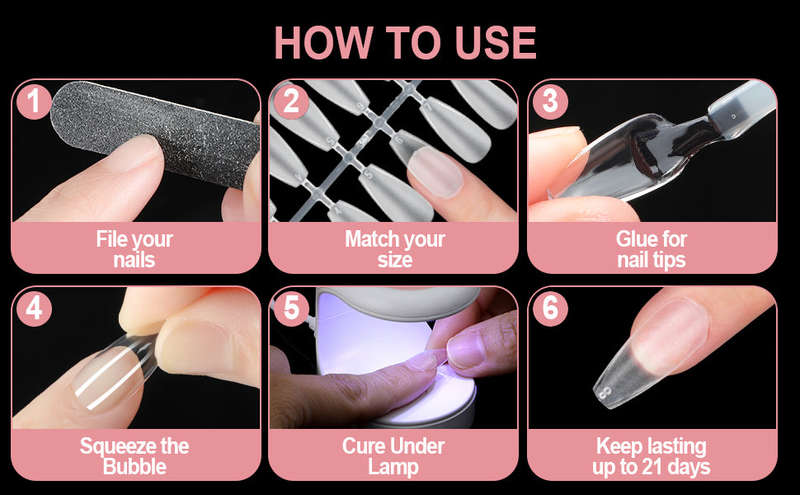 HOW TO USE

1
File your nails

2
Match your size

3
Glue for nail tips

4
Squeeze the Bubble

5
Cure Under Lamp

6
Keep lasting up to 21 days