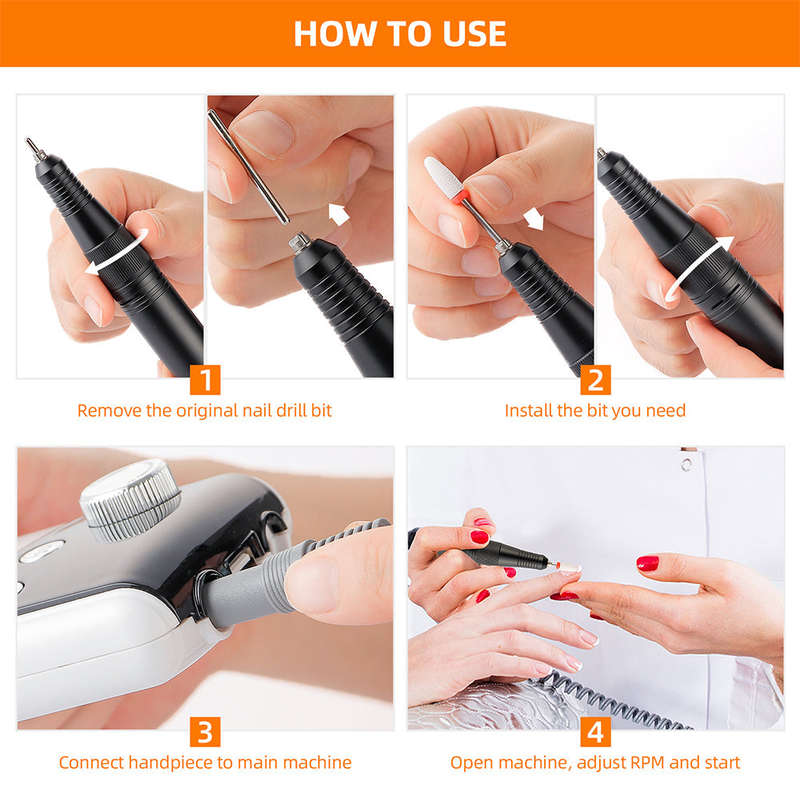 HOW TO USE

1
Remove the original nail drill bit

2
Install the bit you need

3
Connect handpiece to main machine

4
Open machine, adjust RPM and start