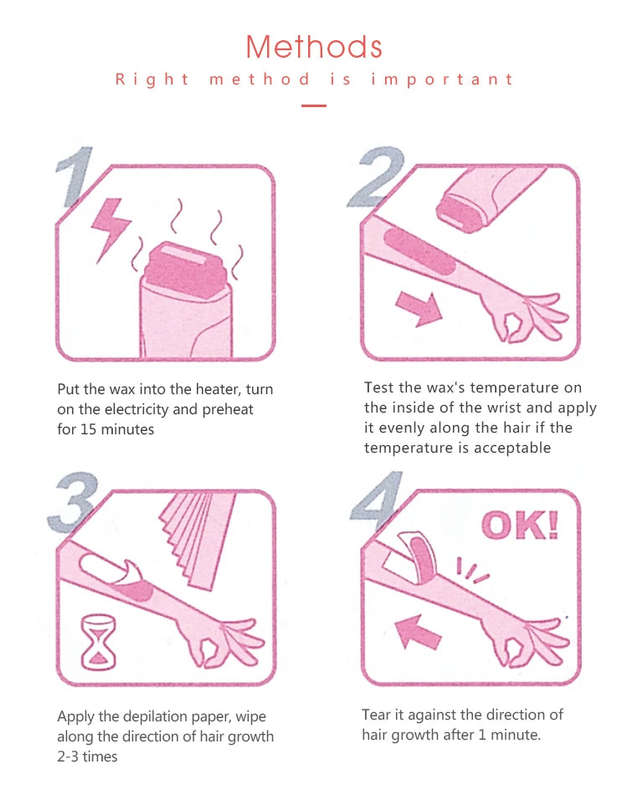 Methods

Right method is important

1

Put the wax into the heater, turn on the electricity and preheat for 15 minutes

2

Test the wax's temperature on the inside of the wrist and apply it evenly along the hair if the temperature is acceptable

3

Apply the depilation paper, wipe along the direction of hair growth 2-3 times

4

OK!

Tear it against the direction of hair growth after 1 minute.