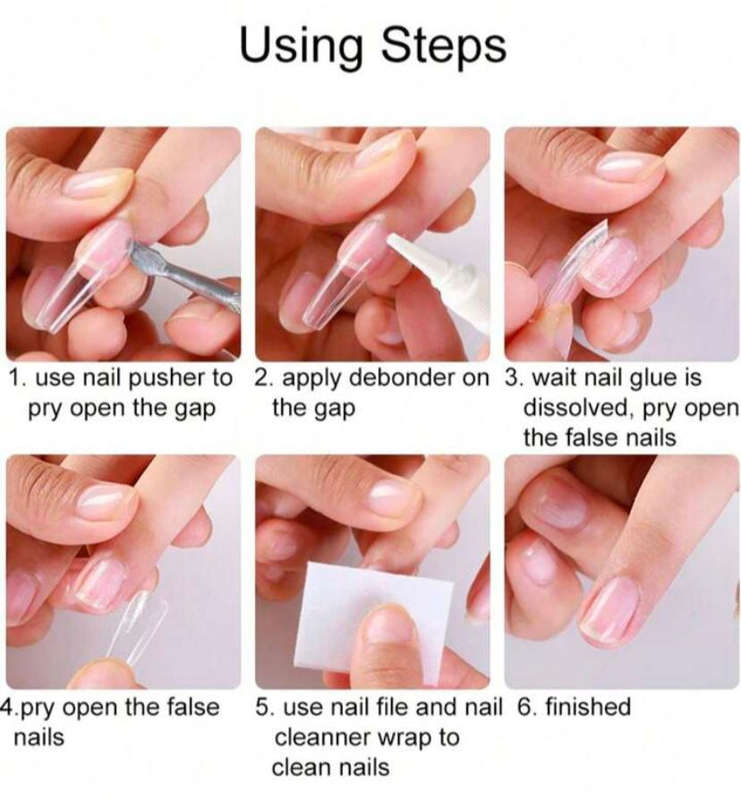 Using Steps

1. use nail pusher to pry open the gap

2. apply debonder on the gap

3. wait nail glue is dissolved, pry open the false nails

4.pry open the false nails

5. use nail file and nail cleanner wrap to clean nails

6. finished