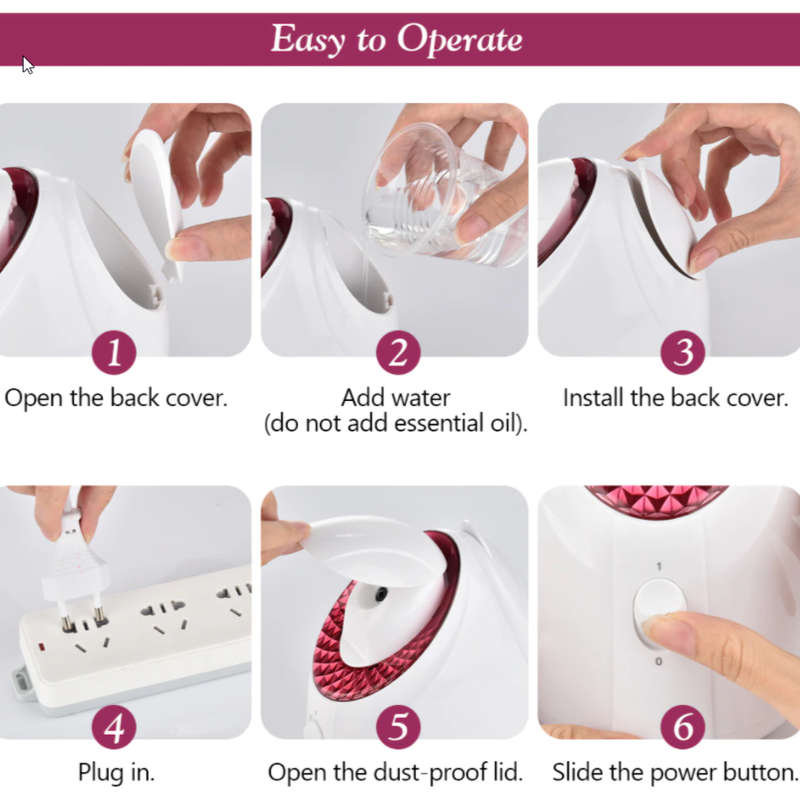 Easy to Operate

1
Open the back cover.

2
Add water
(do not add essential oil).

3
Install the back cover.

4
Plug in.

5
Open the dust-proof lid.

1
0
6
Slide the power button.