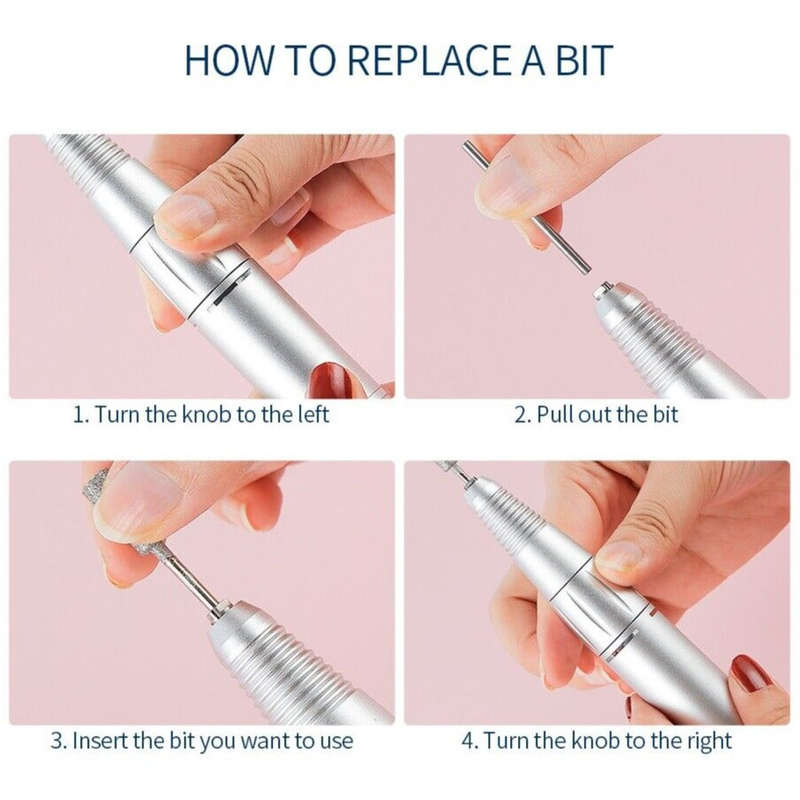 HOW TO REPLACE A BIT

1. Turn the knob to the left

2. Pull out the bit

3. Insert the bit you want to use

4. Turn the knob to the right