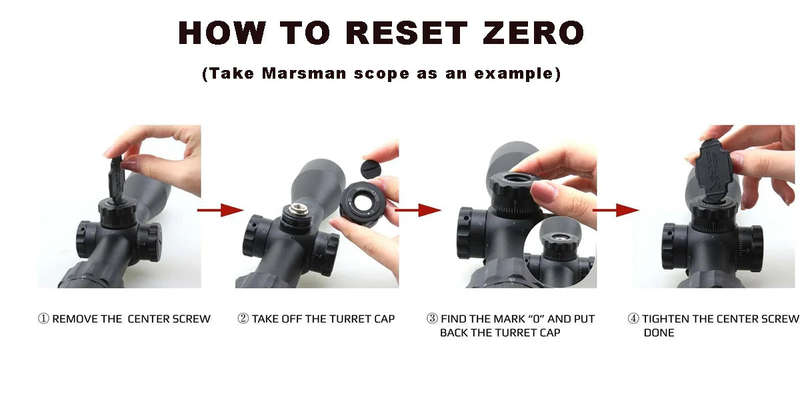 HOW TO RESET ZERO

(Take Marsman scope as an example)

① REMOVE THE CENTER SCREW

② TAKE OFF THE TURRET CAP

③ FIND THE MARK "0" AND PUT BACK THE TURRET CAP

④ TIGHTEN THE CENTER SCREW DONE