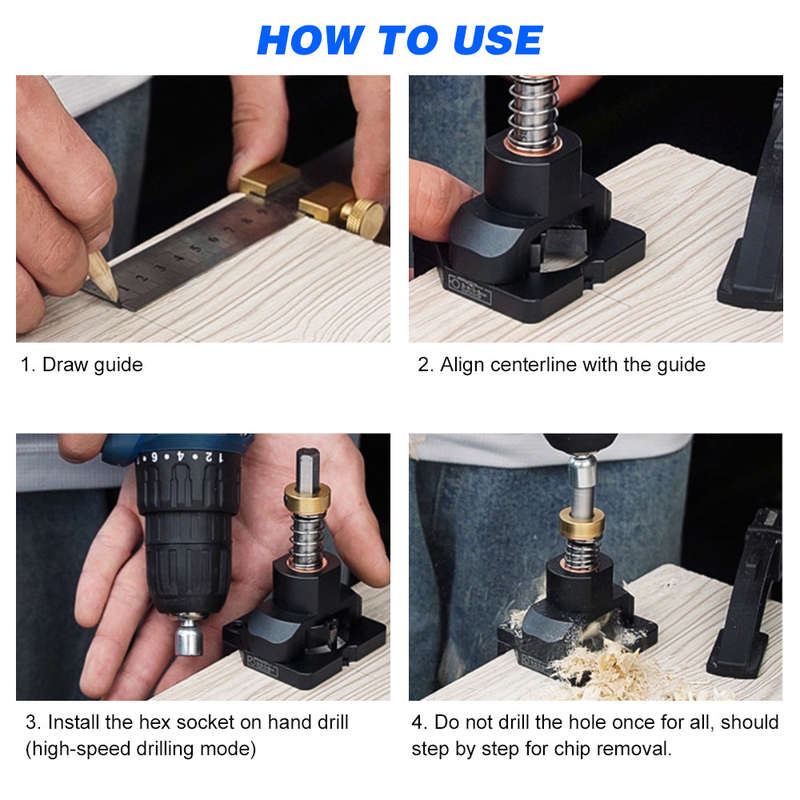 HOW TO USE

1. Draw guide

2. Align centerline with the guide

3. Install the hex socket on hand drill (high-speed drilling mode)

4. Do not drill the hole once for all, should step by step for chip removal.