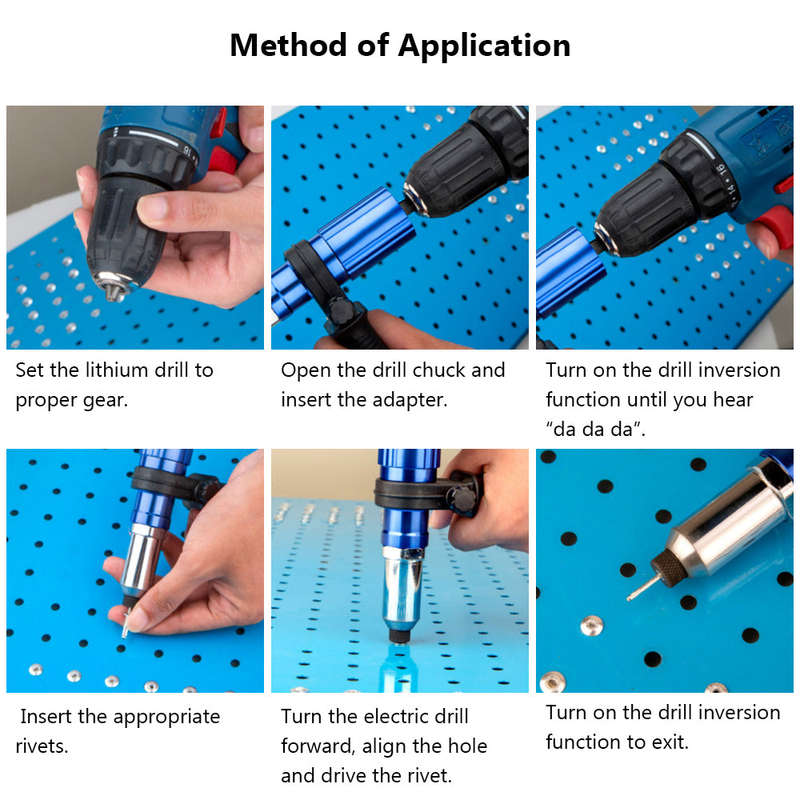 Method of Application

Set the lithium drill to proper gear.

Open the drill chuck and insert the adapter.

Turn on the drill inversion function until you hear "da da da".

Insert the appropriate rivets.

Turn the electric drill forward, align the hole and drive the rivet.

Turn on the drill inversion function to exit.