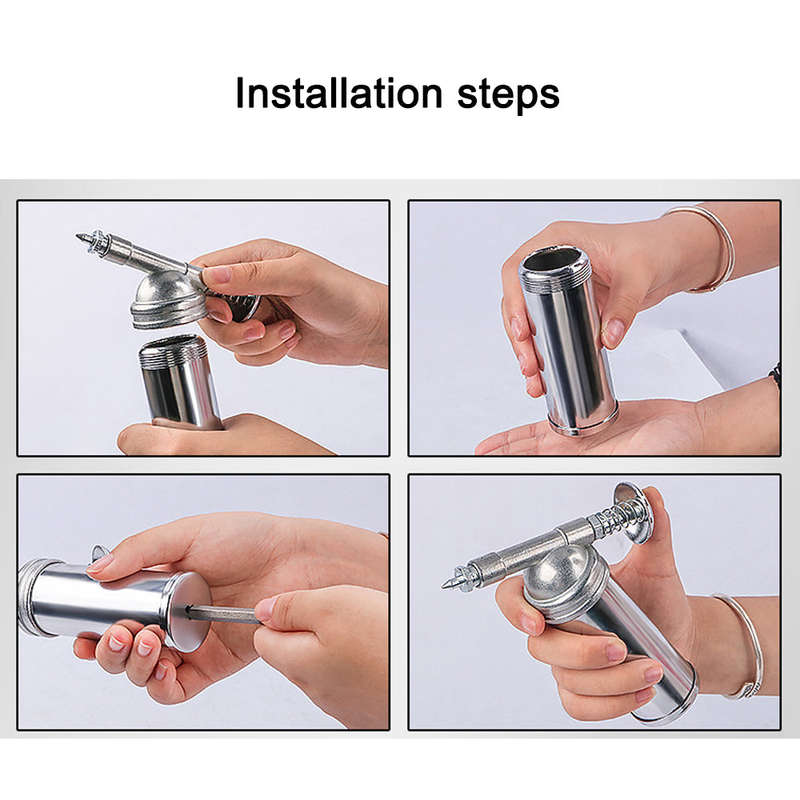 Installation steps