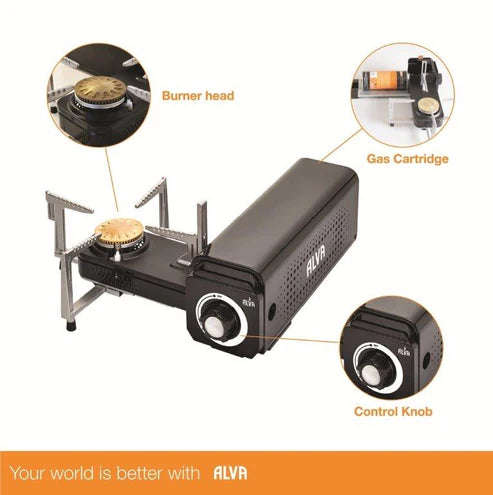 Burner head

Gas Cartridge

ALVA

ALVA

ALVA

Control Knob

Your world is better with ALVA