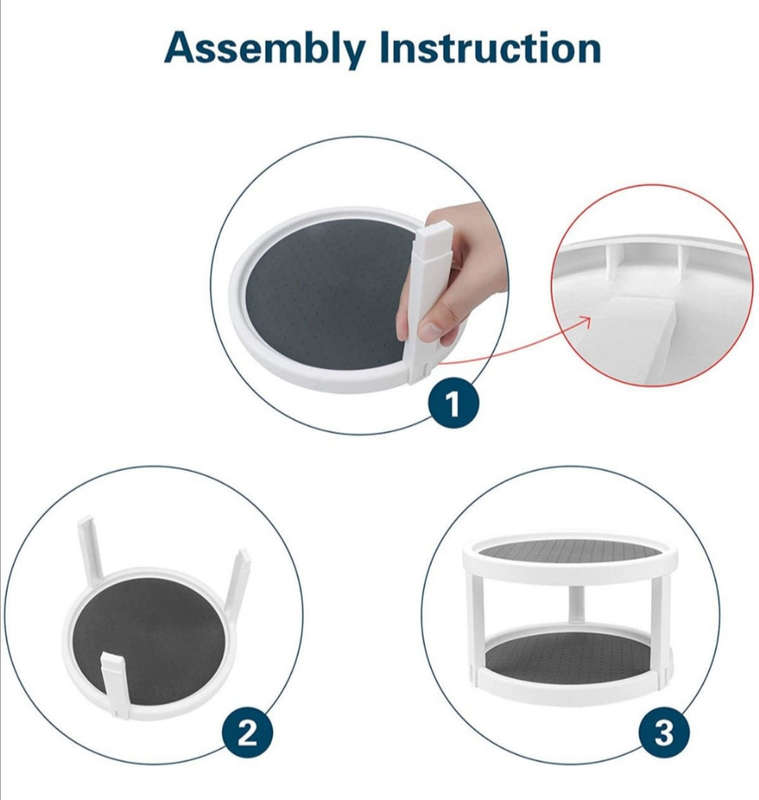 Assembly Instruction

1

2

3