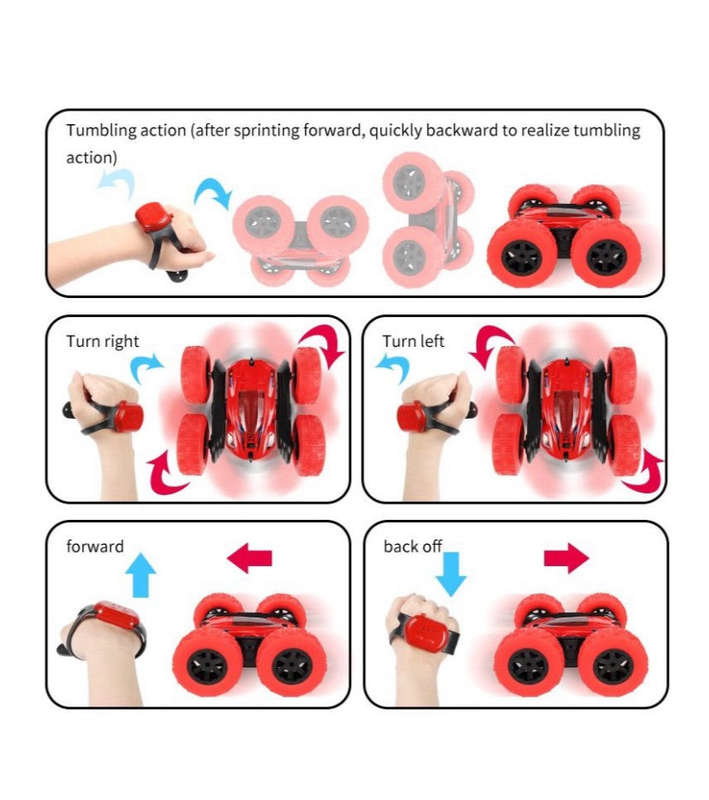 Tumbling action (after sprinting forward, quickly backward to realize tumbling action)

Turn right

Turn left

forward

back off