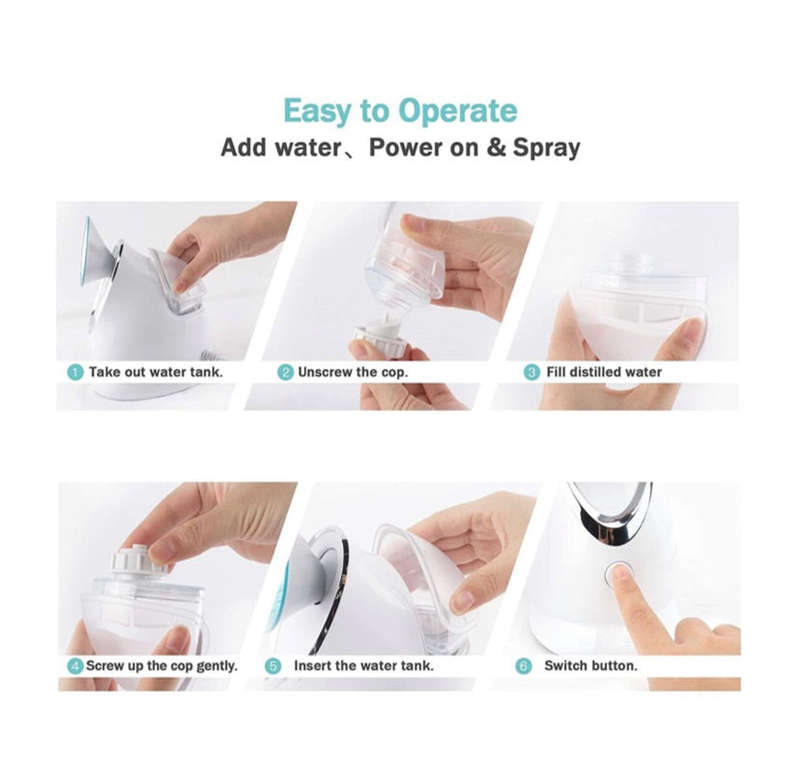 Easy to Operate
Add water、Power on & Spray

1 Take out water tank.

2 Unscrew the cop.

3 Fill distilled water

4 Screw up the cop gently.

5 Insert the water tank.

6 Switch button.