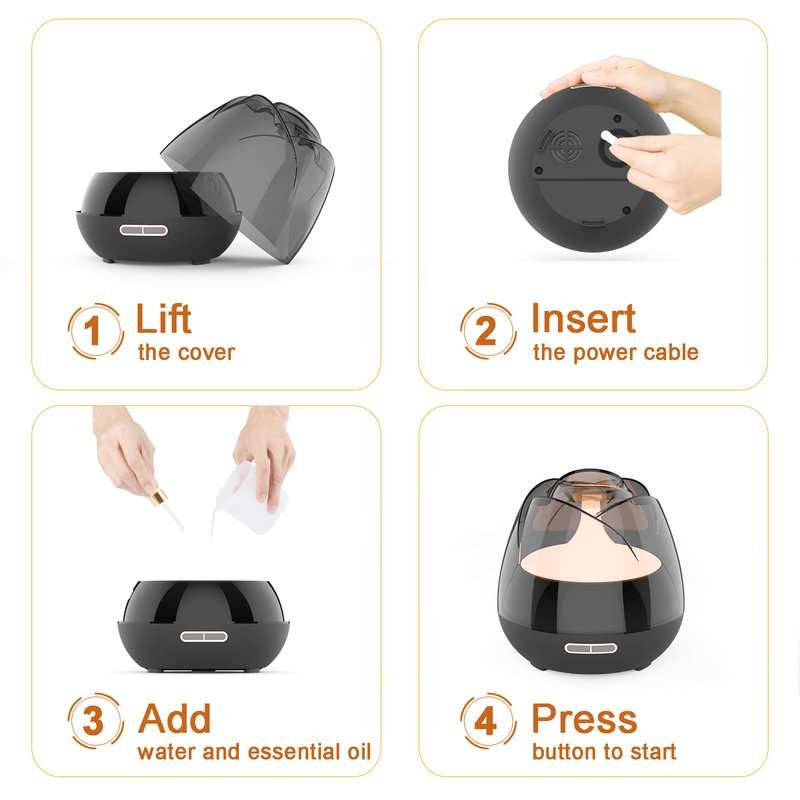 1 Lift
the cover

2 Insert
the power cable

3 Add
water and essential oil

4 Press
button to start