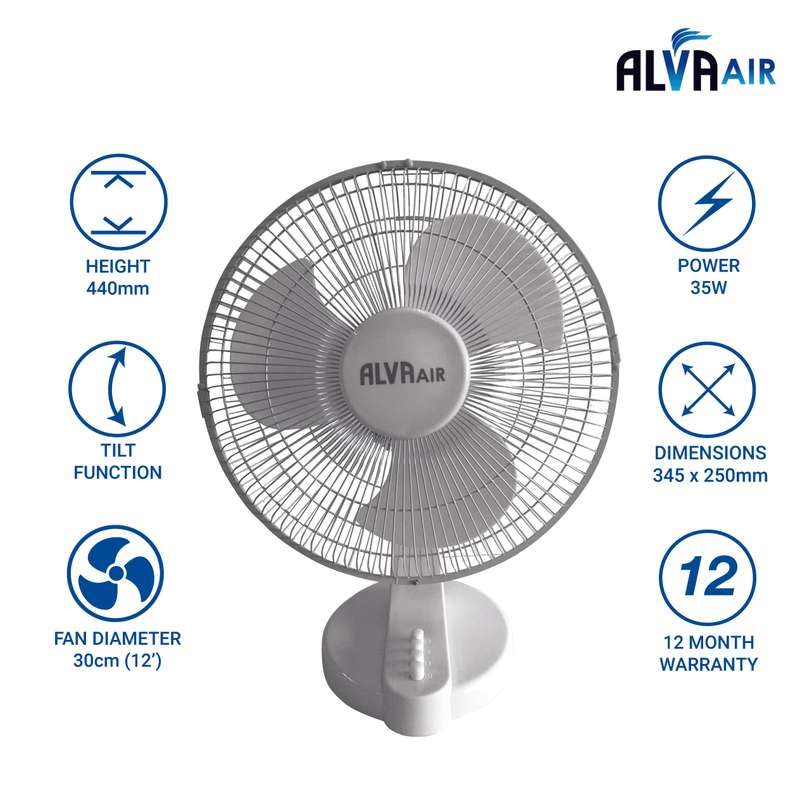 ALVA AIR

HEIGHT
440mm

TILT
FUNCTION

FAN DIAMETER
30cm (12')

ALVA AIR

POWER
35W

DIMENSIONS
345 x 250mm

12

12 MONTH
WARRANTY