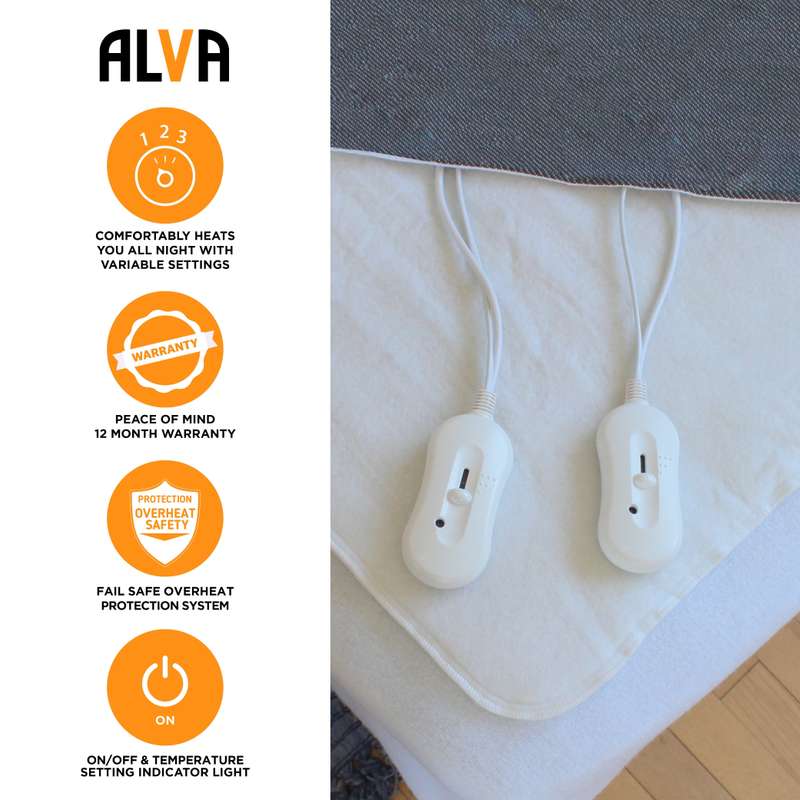 ALVA

1 2 3

COMFORTABLY HEATS YOU ALL NIGHT WITH VARIABLE SETTINGS

WARRANTY

PEACE OF MIND
12 MONTH WARRANTY

PROTECTION
OVERHEAT
SAFETY

FAIL SAFE OVERHEAT PROTECTION SYSTEM

ON

ON/OFF & TEMPERATURE SETTING INDICATOR LIGHT