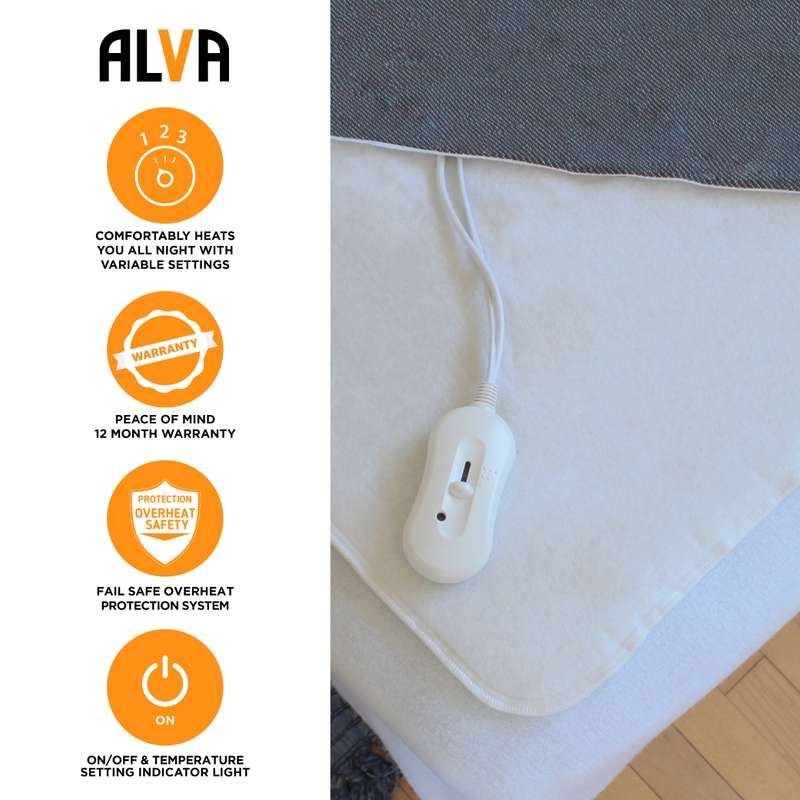 ALVA

1 2 3

COMFORTABLY HEATS YOU ALL NIGHT WITH VARIABLE SETTINGS

WARRANTY

PEACE OF MIND 12 MONTH WARRANTY

PROTECTION OVERHEAT SAFETY

FAIL SAFE OVERHEAT PROTECTION SYSTEM

ON

ON/OFF & TEMPERATURE SETTING INDICATOR LIGHT