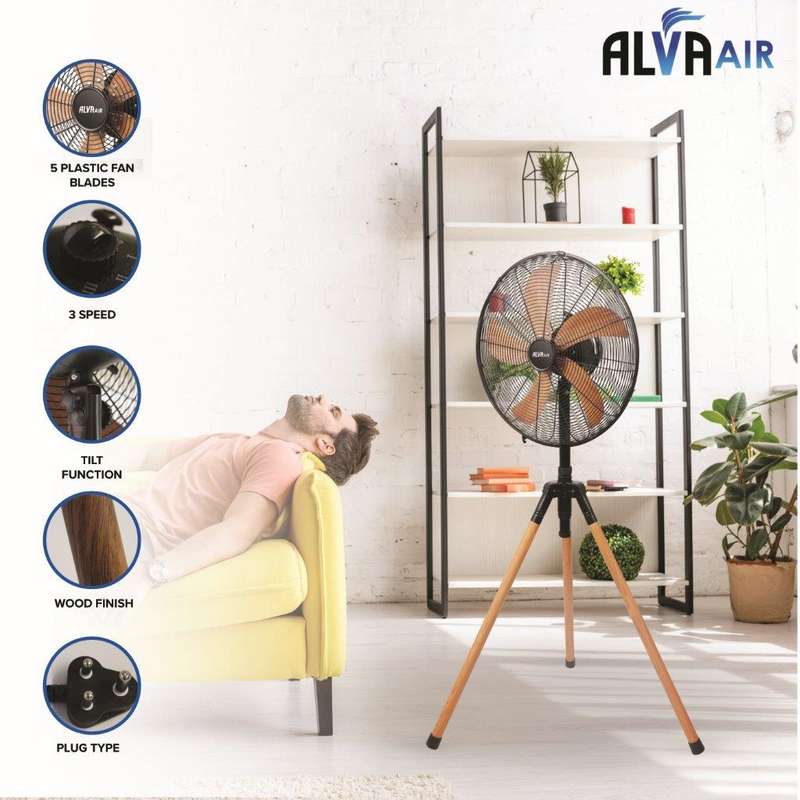 ALVA AIR

ALVA AIR

5 PLASTIC FAN BLADES

3 SPEED

TILT FUNCTION

WOOD FINISH

PLUG TYPE

ALVA AIR