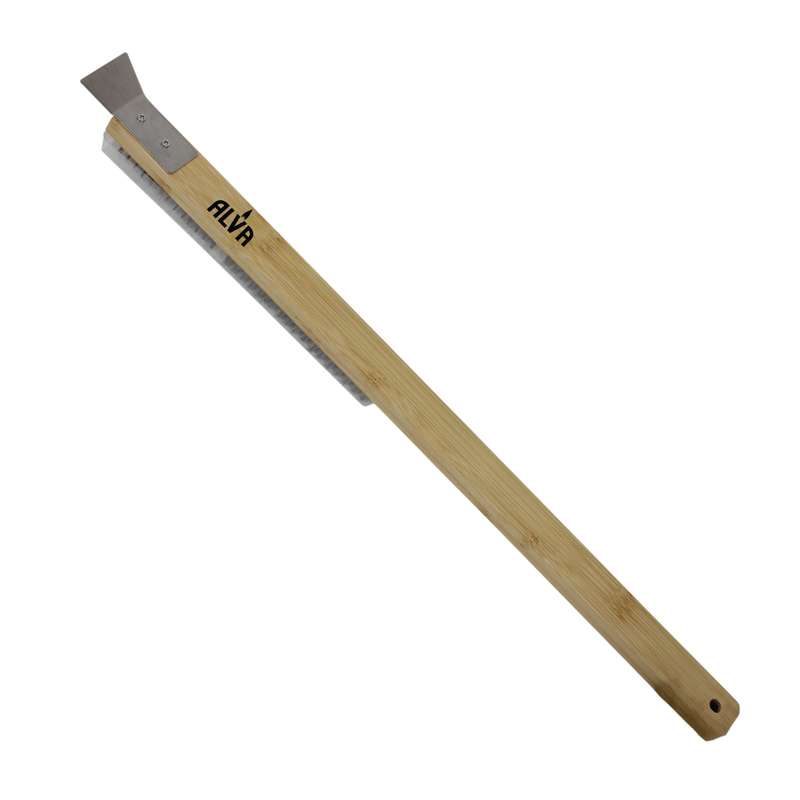 ALVA