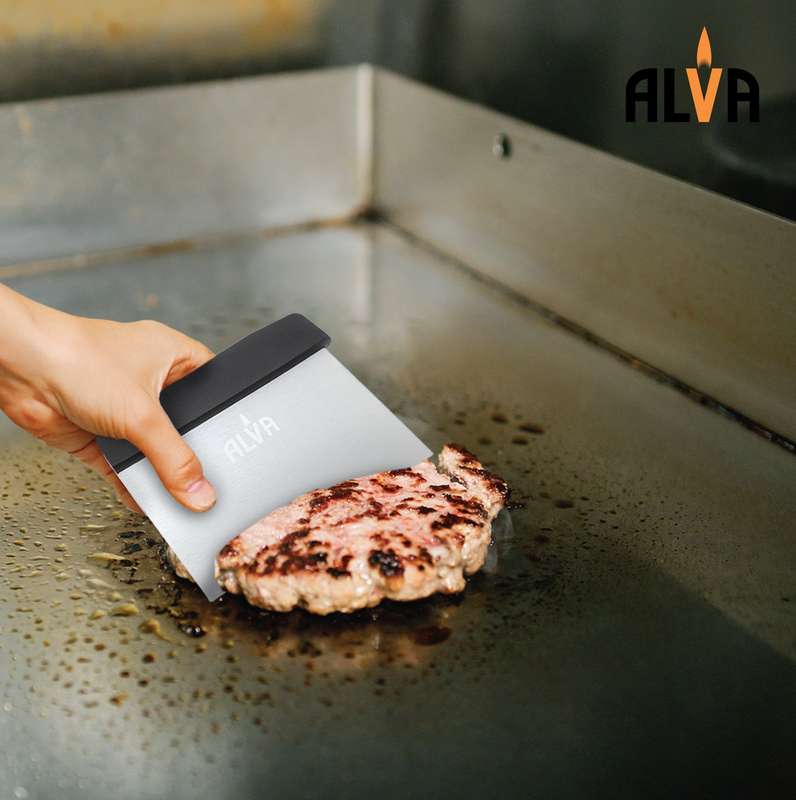 ALVA

ALVA