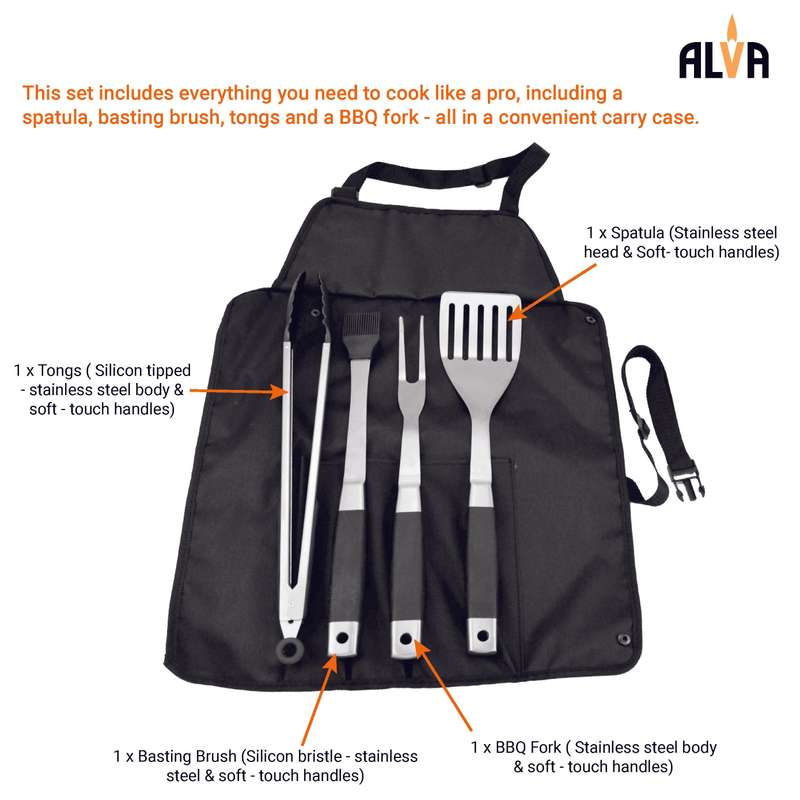 ALVA

This set includes everything you need to cook like a pro, including a spatula, basting brush, tongs and a BBQ fork - all in a convenient carry case.

1 x Spatula (Stainless steel head & Soft- touch handles)

1 x Tongs ( Silicon tipped - stainless steel body & soft - touch handles)

1 x Basting Brush (Silicon bristle - stainless steel & soft - touch handles)

1 x BBQ Fork ( Stainless steel body & soft - touch handles)