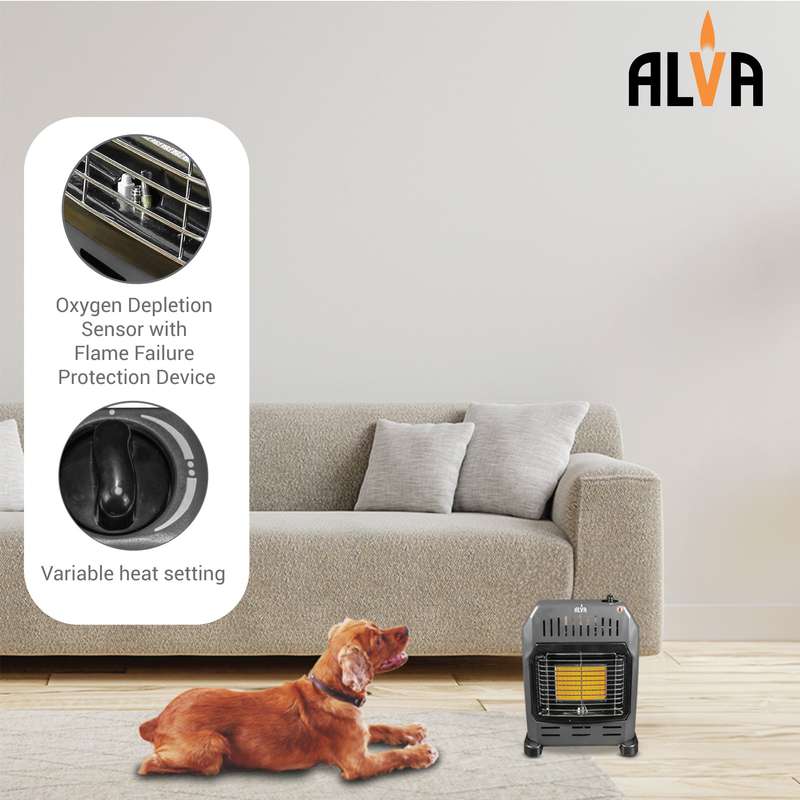 ALVA

Oxygen Depletion Sensor with Flame Failure Protection Device

Variable heat setting

ALVA