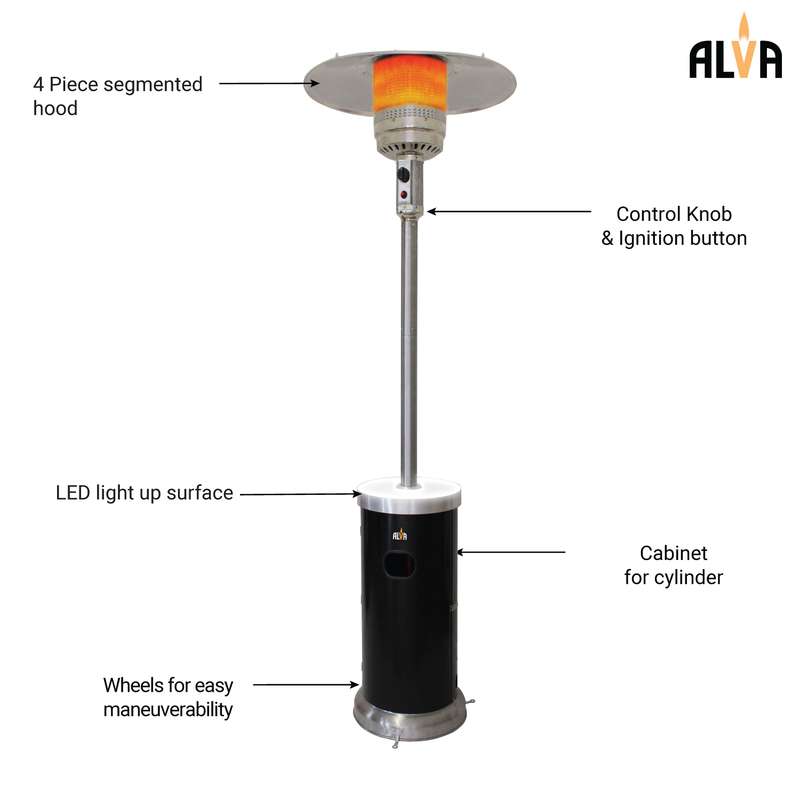 ALVA

4 Piece segmented hood

Control Knob
& Ignition button

LED light up surface

ALVA

Cabinet
for cylinder

Wheels for easy maneuverability