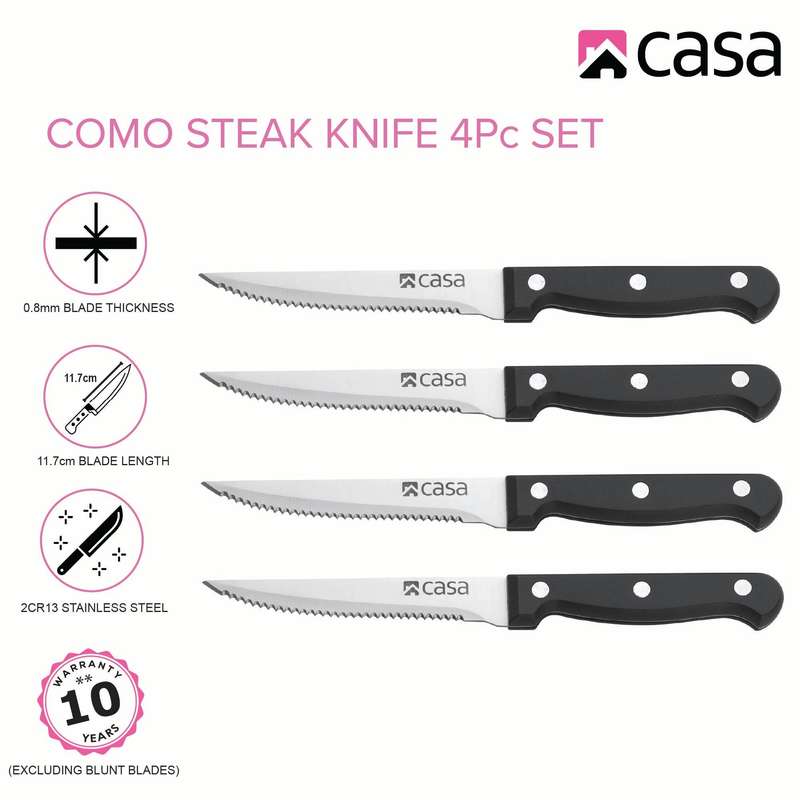 casa

COMO STEAK KNIFE 4Pc SET

0.8mm BLADE THICKNESS

11.7cm

11.7cm BLADE LENGTH

2CR13 STAINLESS STEEL

WARRANTY
**
10
YEARS

(EXCLUDING BLUNT BLADES)

casa

casa

casa

casa