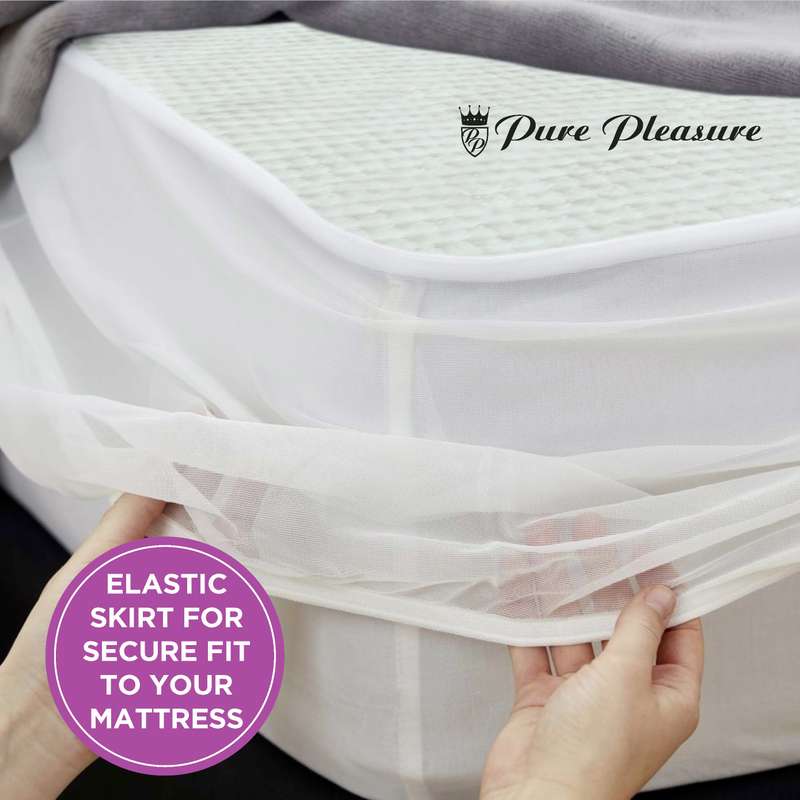 PP Pure Pleasure

ELASTIC SKIRT FOR SECURE FIT TO YOUR MATTRESS