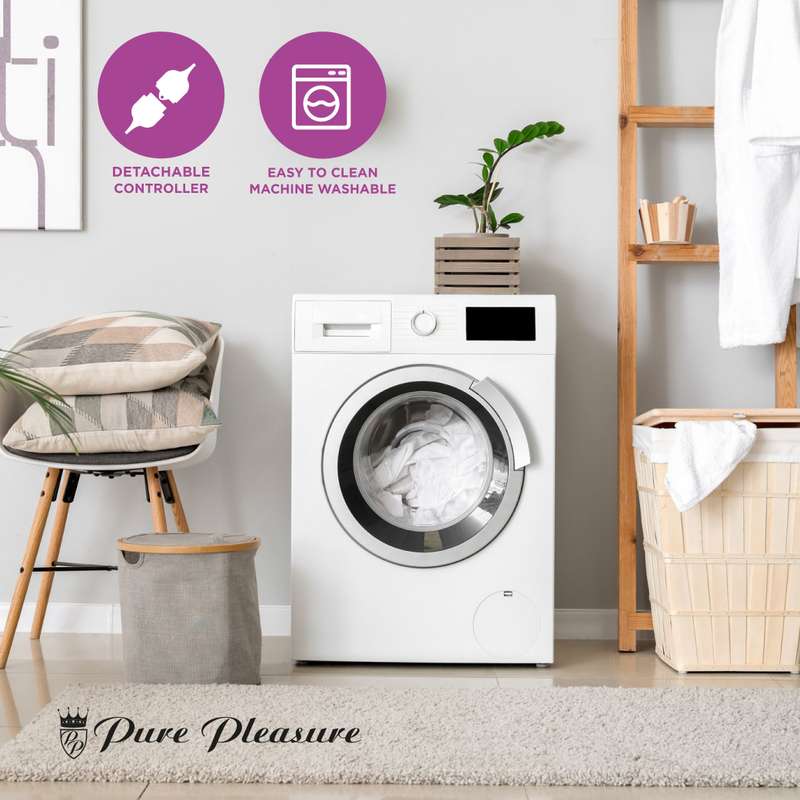 DETACHABLE CONTROLLER

EASY TO CLEAN MACHINE WASHABLE

PP Pure Pleasure