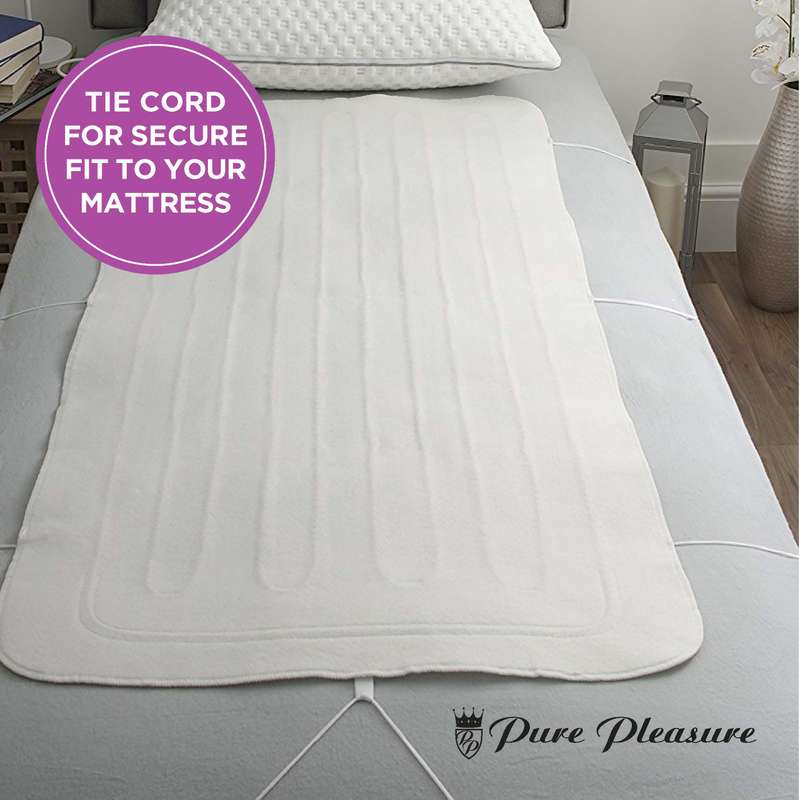 TIE CORD FOR SECURE FIT TO YOUR MATTRESS

PP Pure Pleasure