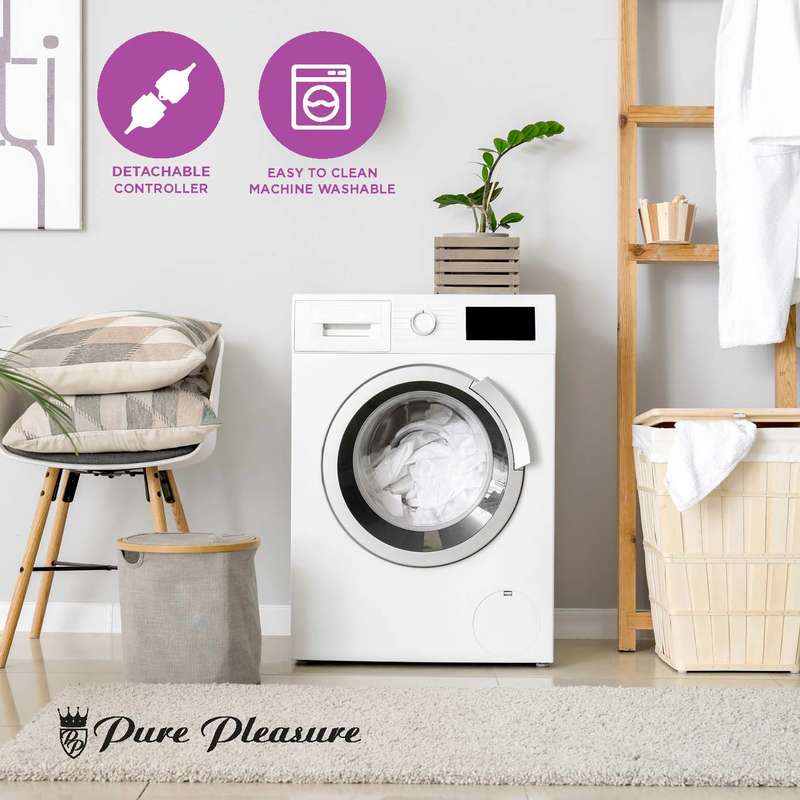 DETACHABLE CONTROLLER

EASY TO CLEAN MACHINE WASHABLE

PP Pure Pleasure