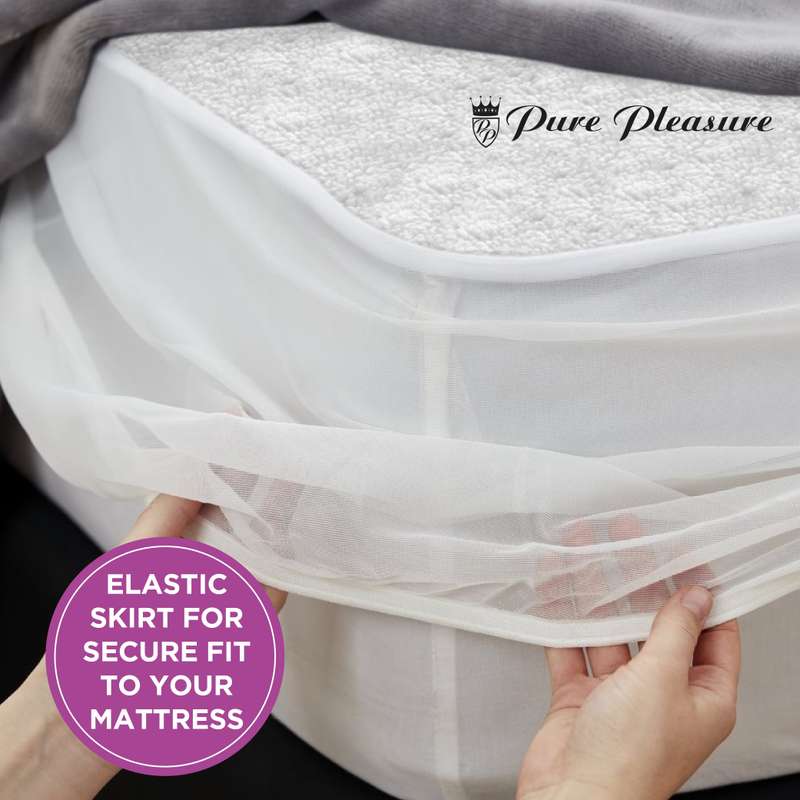 PP Pure Pleasure

ELASTIC SKIRT FOR SECURE FIT TO YOUR MATTRESS