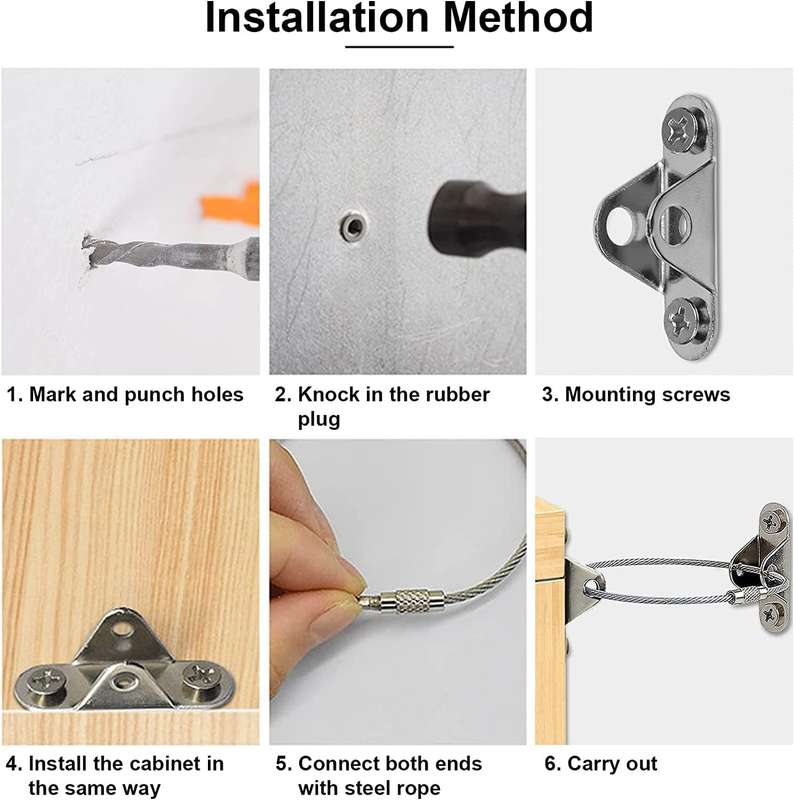 Installation Method

1. Mark and punch holes

2. Knock in the rubber plug

3. Mounting screws

4. Install the cabinet in the same way

5. Connect both ends with steel rope

6. Carry out