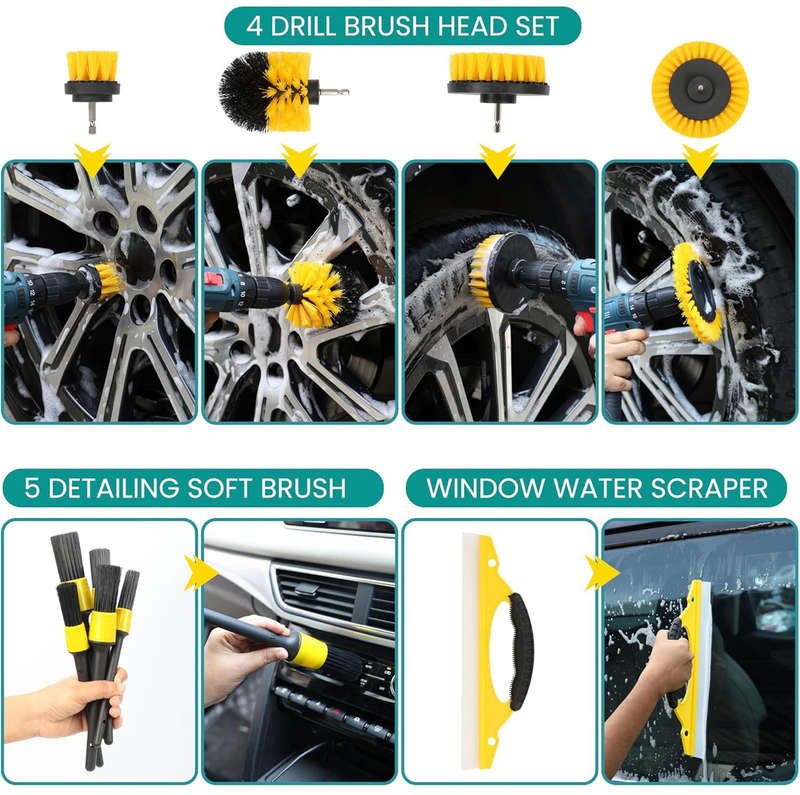 4 DRILL BRUSH HEAD SET

5 DETAILING SOFT BRUSH

WINDOW WATER SCRAPER