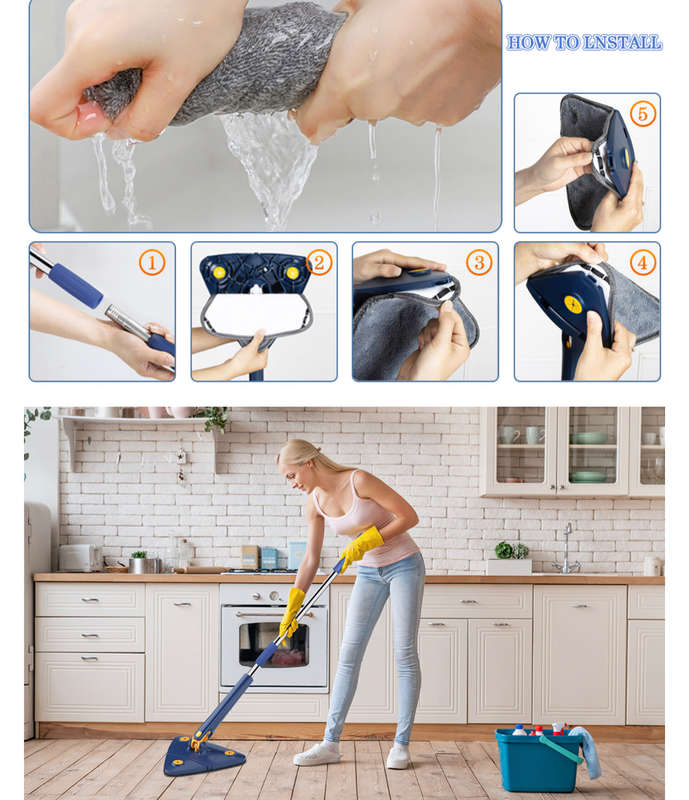 HOW TO LNSTALL

5

1

2

3

4